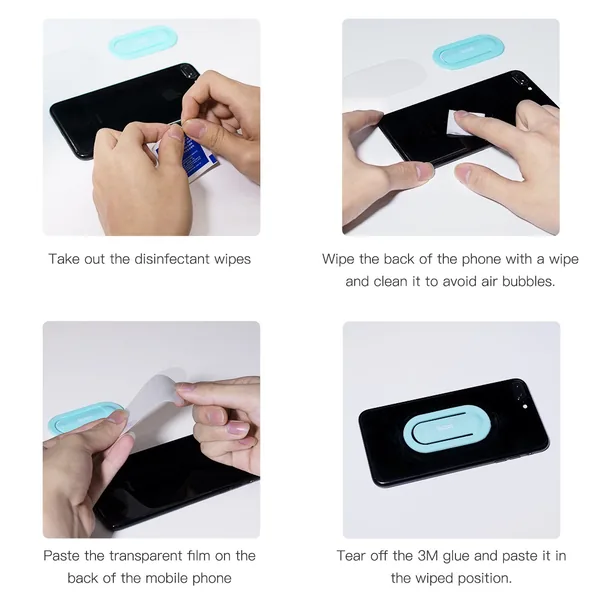 Take out the disinfectant wipes

Wipe the back of the phone with a wipe and clean it to avoid air bubbles.

Paste the transparent film on the back of the mobile phone

Tear off the 3M glue and paste it in the wiped position.